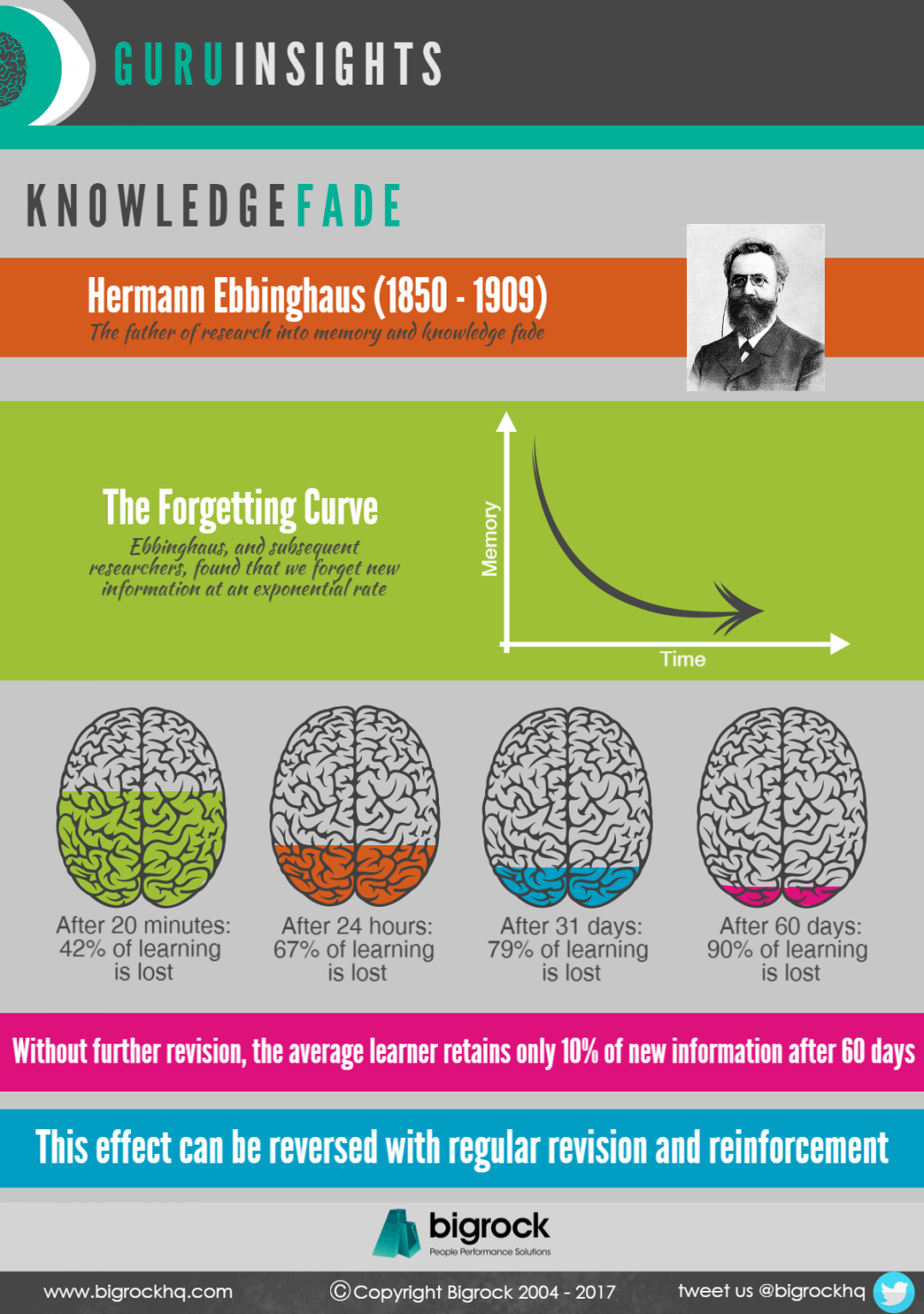 GURUINSIGHTS

KNOWLEDGEFADE

Hermann Ebbinghaus (1850 - 1909)
The father of research into memory and knowledge fade

The Forgetting Curve
Ebbinghaus, and subsequent researchers, found that we forget new information at an exponential rate

Memory
Time

After 20 minutes: 42% of learning is lost

After 24 hours: 67% of learning is lost

After 31 days: 79% of learning is lost

After 60 days: 90% of learning is lost

Without further revision, the average learner retains only 10% of new information after 60 days

This effect can be reversed with regular revision and reinforcement

bigrock
People Performance Solutions

www.bigrockhq.com
©Copyright Bigrock 2004 - 2017
tweet us @bigrockhq