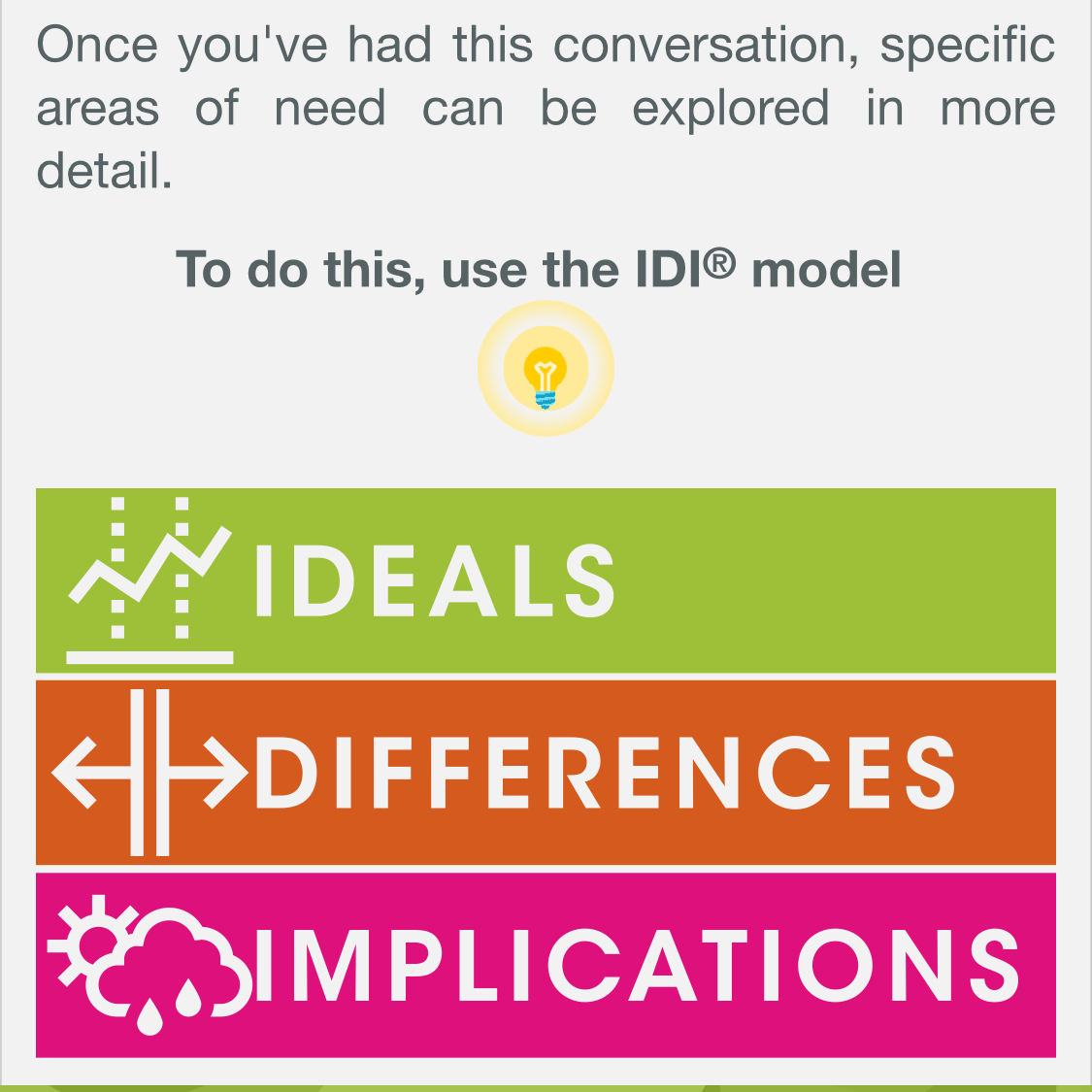 Once you've had this conversation, specific areas of need can be explored in more detail.

To do this, use the IDI® model

IDEALS

DIFFERENCES

IMPLICATIONS